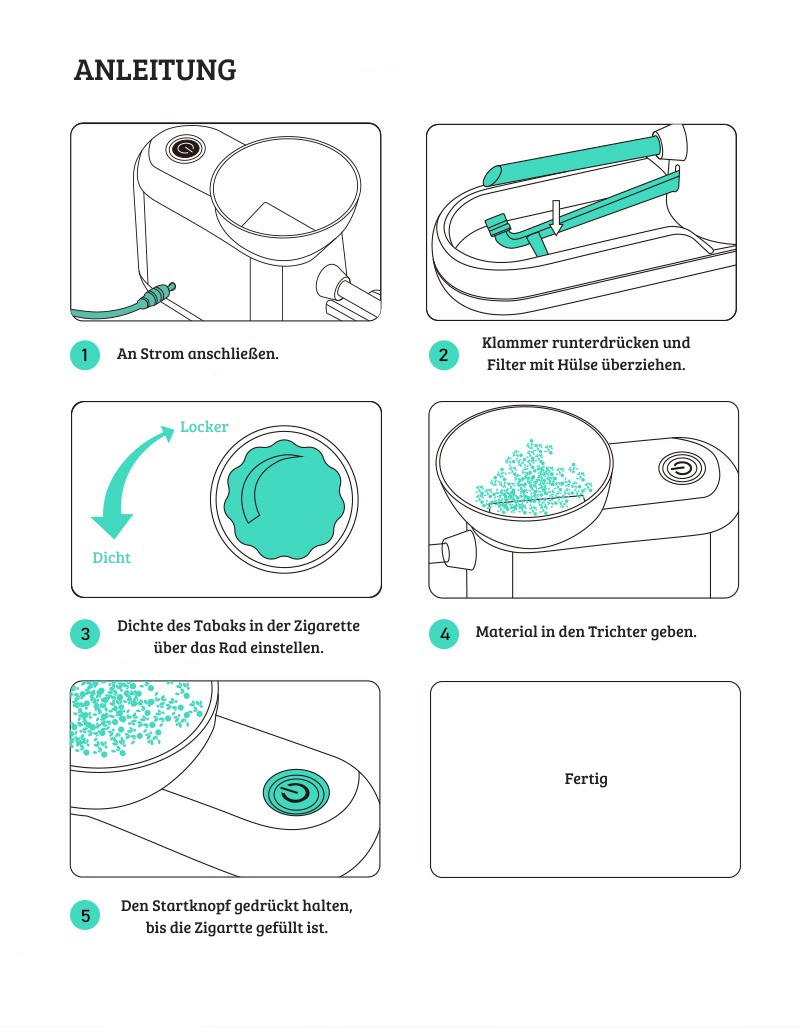 ANLEITUNG

1 An Strom anschließen.

2 Klammer runterdrücken und Filter mit Hülse überziehen.

Locker

Dicht

3 Dichte des Tabaks in der Zigarette über das Rad einstellen.

4 Material in den Trichter geben.

Fertig

5 Den Startknopf gedrückt halten, bis die Zigartte gefüllt ist.